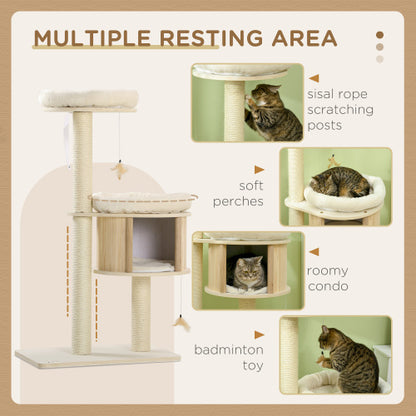 MULTIPLE RESTING AREA

sisal rope scratching posts

soft perches

roomy condo

badminton toy