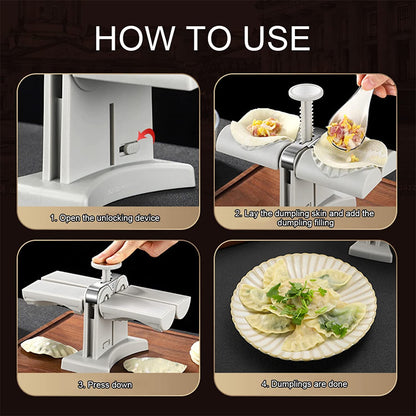 HOW TO USE

1. Open the unlocking device

2. Lay the dumpling skin and add the dumpling filling

3. Press down

4. Dumplings are done